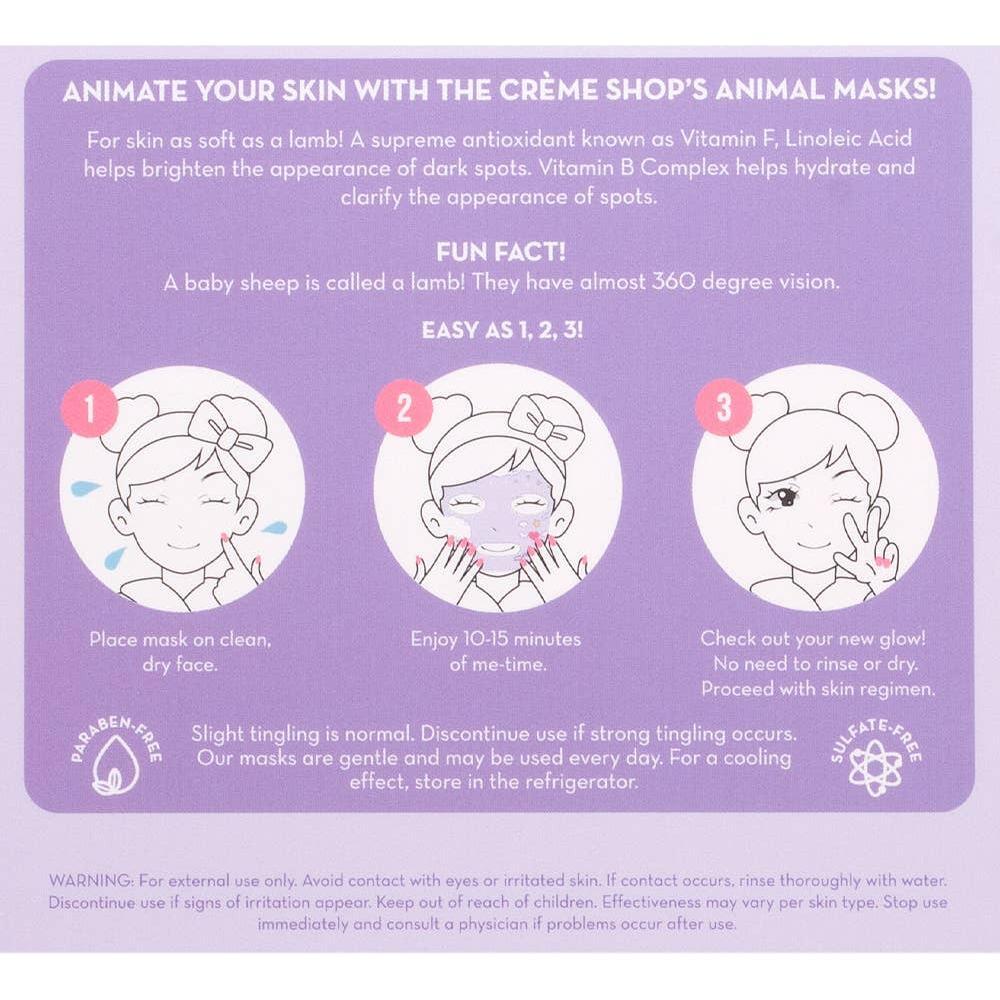 ANIMATE YOUR SKIN WITH THE CRÈME SHOP'S ANIMAL MASKS!

For skin as soft as a lamb! A supreme antioxidant known as Vitamin F, Linoleic Acid helps brighten the appearance of dark spots. Vitamin B Complex helps hydrate and clarify the appearance of spots.

FUN FACT!
A baby sheep is called a lamb! They have almost 360 degree vision.

EASY AS 1, 2, 3!

1

Place mask on clean, dry face.

2

Enjoy 10-15 minutes of me-time.

3

Check out your new glow! No need to rinse or dry. Proceed with skin regimen.

PARABEN-FREE

Slight tingling is normal. Discontinue use if strong tingling occurs. Our masks are gentle and may be used every day. For a cooling effect, store in the refrigerator.

SULFATE-FREE

WARNING: For external use only. Avoid contact with eyes or irritated skin. If contact occurs, rinse thoroughly with water. Discontinue use if signs of irritation appear. Keep out of reach of children. Effectiveness may vary per skin type. Stop use immediately and consult a physician if problems occur after use.